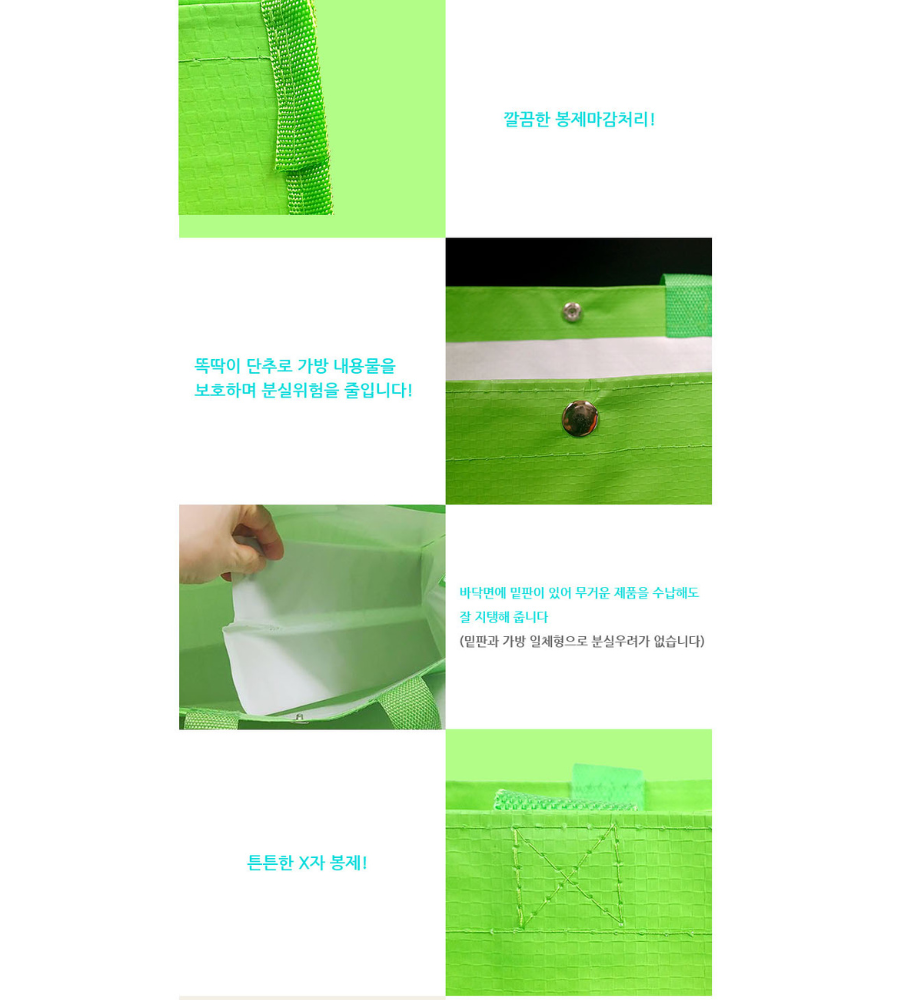 깔끔한 봉제마감처리!

똑딱이 단추로 가방 내용물을
보호하며 분실위험을 줄입니다!

바닥면에 밑판이 있어 무거운 제품을 수납해도
잘 지탱해 줍니다
(밑판과 가방 일체형으로 분실우려가 없습니다)

튼튼한 X자 봉제!