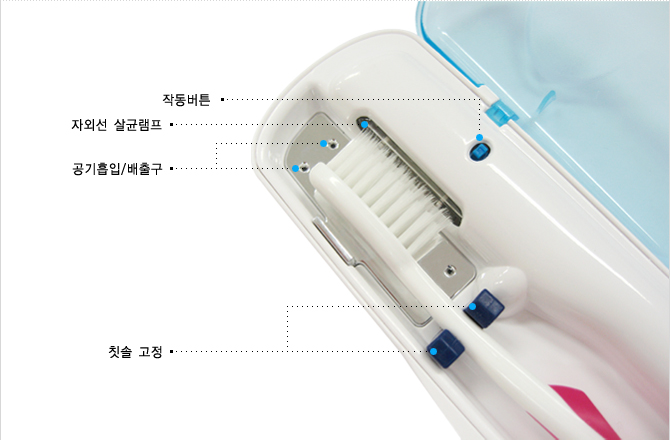 작동버튼
자외선 살균램프
공기흡입/배출구
칫솔 고정